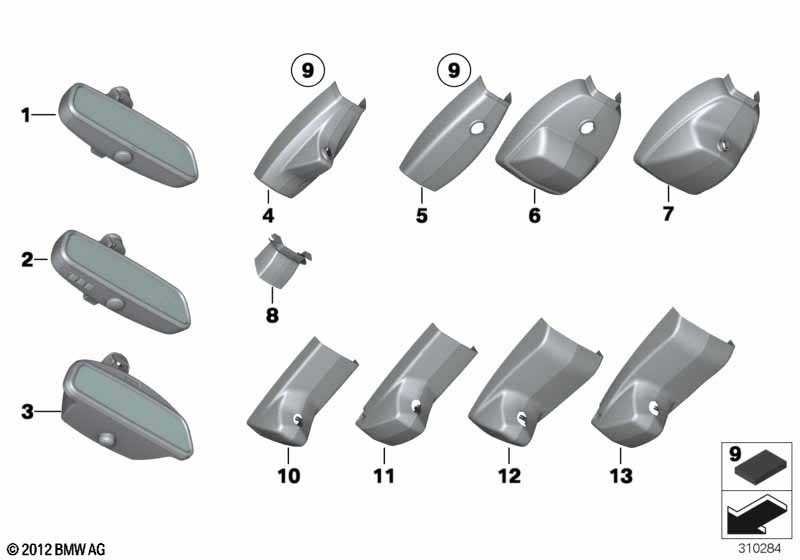 9
9
1
4
5
6
7
2
8
3
10
11
12
13
9
© 2012 BMW AG
310284