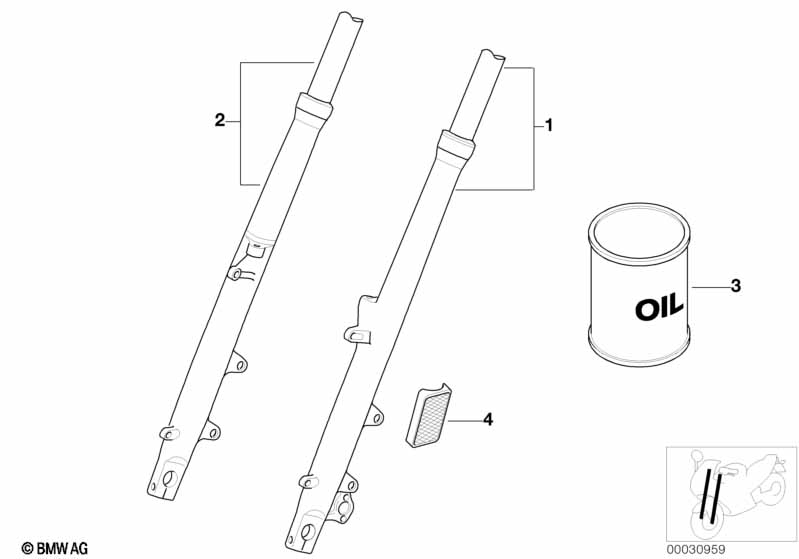 2
1
OIL
3
4
© BMW AG
00030959