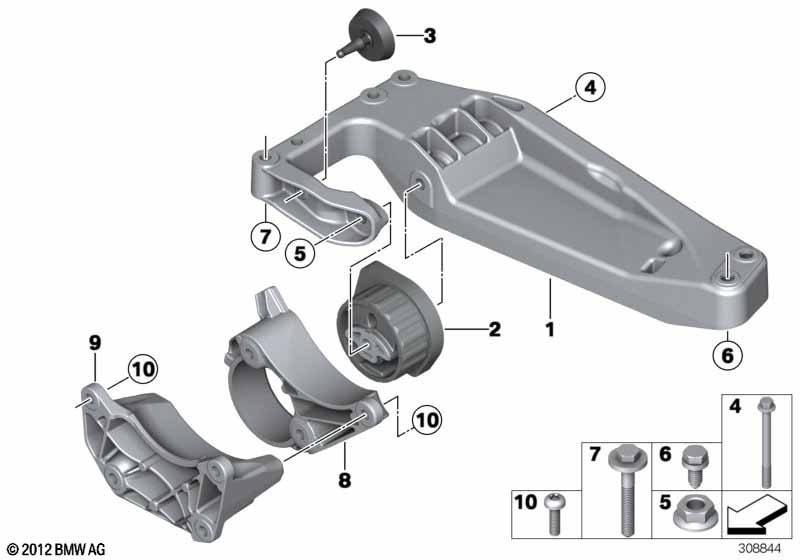 3
4
7
5
2
1
6
9
10
10
8
4
7
6
10
5
© 2012 BMW AG
308844