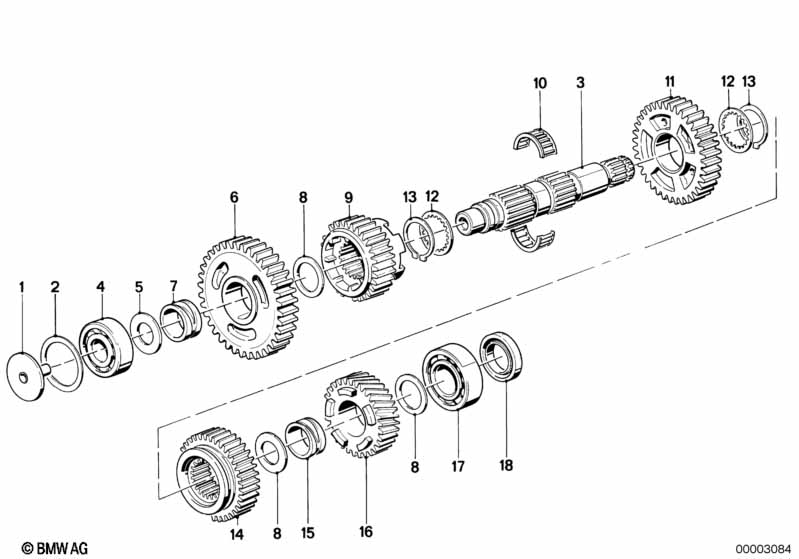 10 3 11 12 13
6 8 9 13 12
1 2 4 5 7
8 17 18
14 8 15 16

© BMW AG

00003084