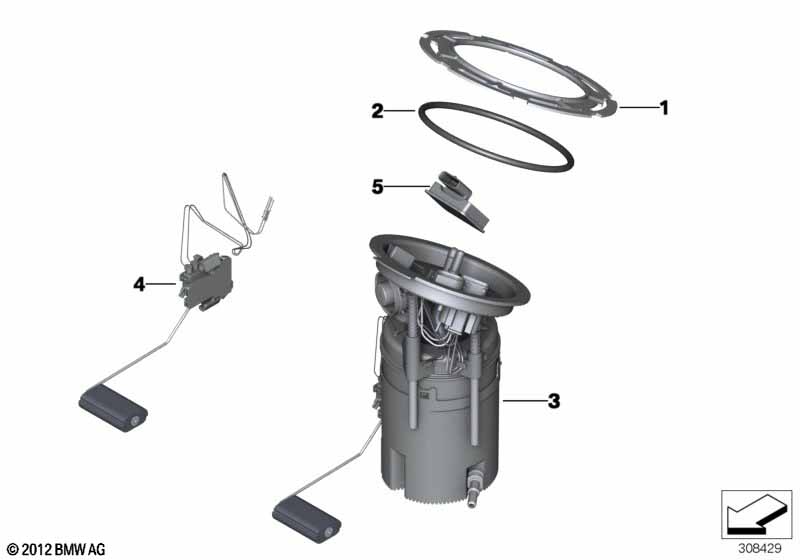 1
2
5
4
3
© 2012 BMW AG
308429