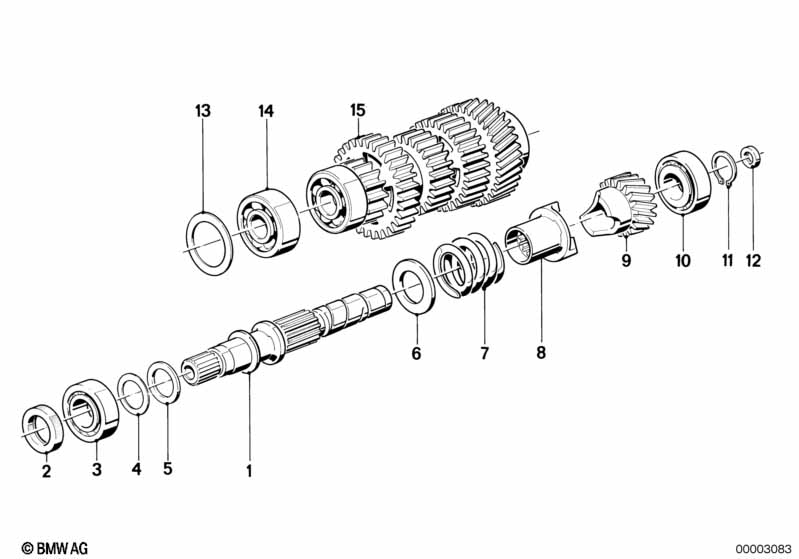 13
14
15
9
10
11
12
6
7
8
2
3
4
5
1
© BMW AG
00003083