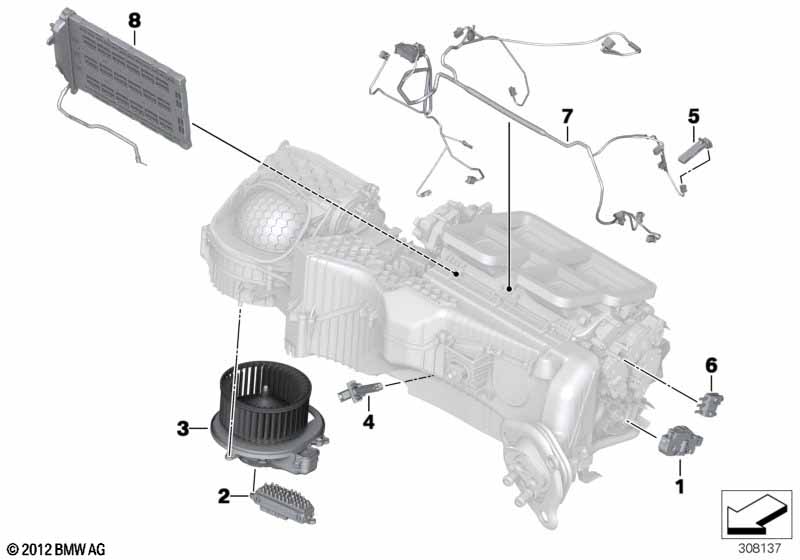 8

7

5

6

3

4

2

1

© 2012 BMW AG

308137