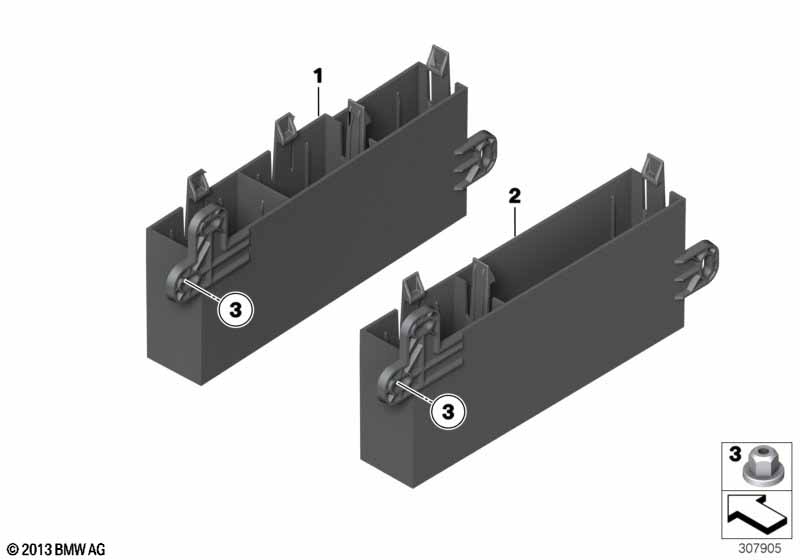 1

2

3

3

3

© 2013 BMW AG

307905