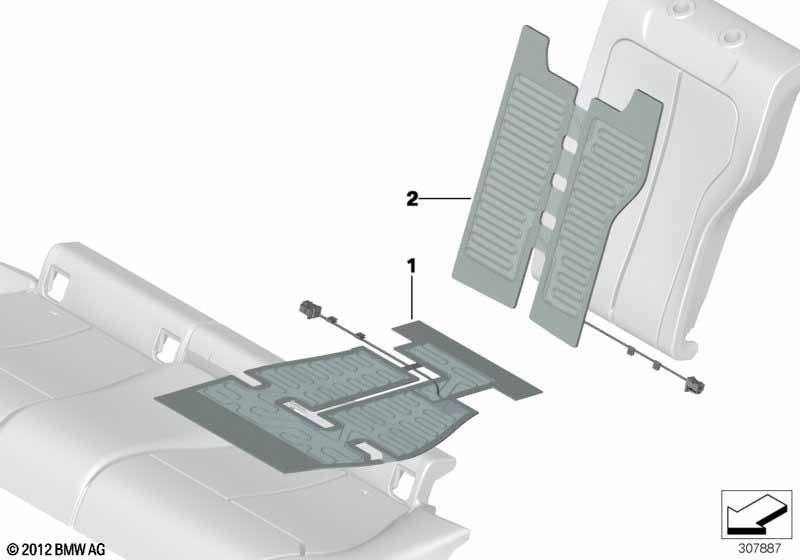 2

1

© 2012 BMW AG

307887