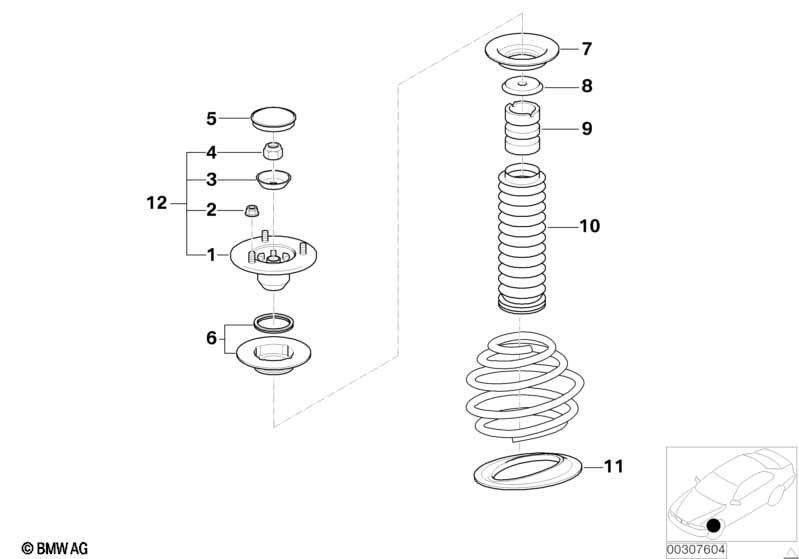 5
4
3
12
2
1
6
7
8
9
10
11
© BMW AG
00307604