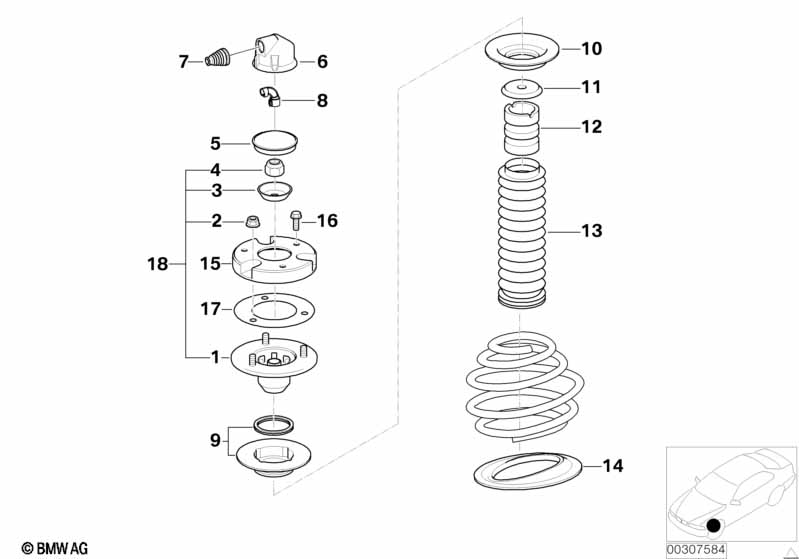 7
6
8
5
4
3
2
16
18
15
17
1
9
10
11
12
13
14
© BMW AG
00307584