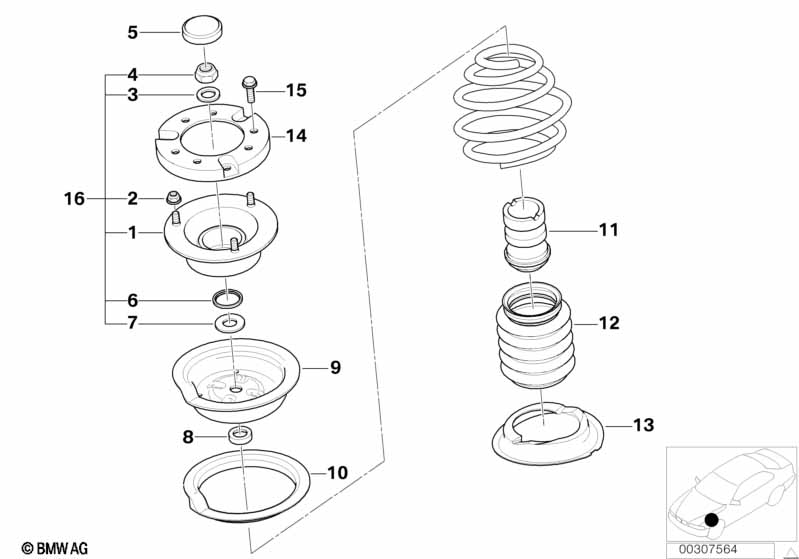 5
4
3
15
14
16
2
1
6
7
9
8
10
11
12
13
© BMW AG
00307564