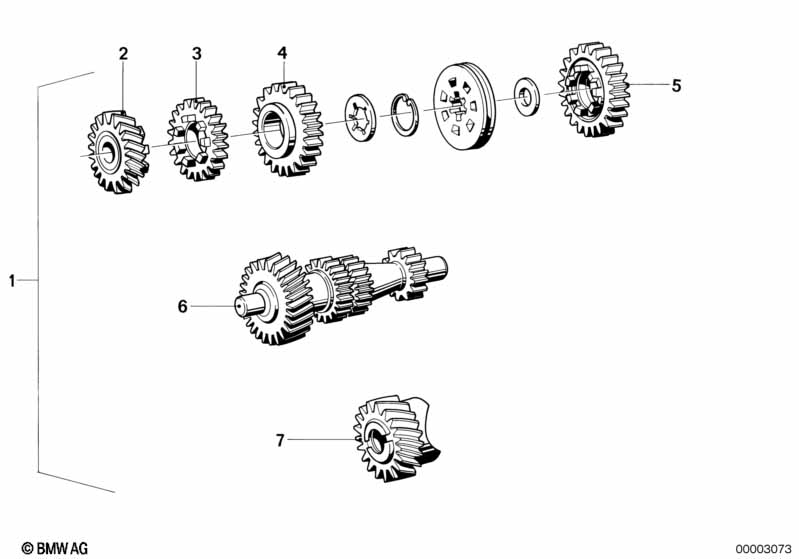 2
3
4
5
1
6
7
© BMW AG
00003073