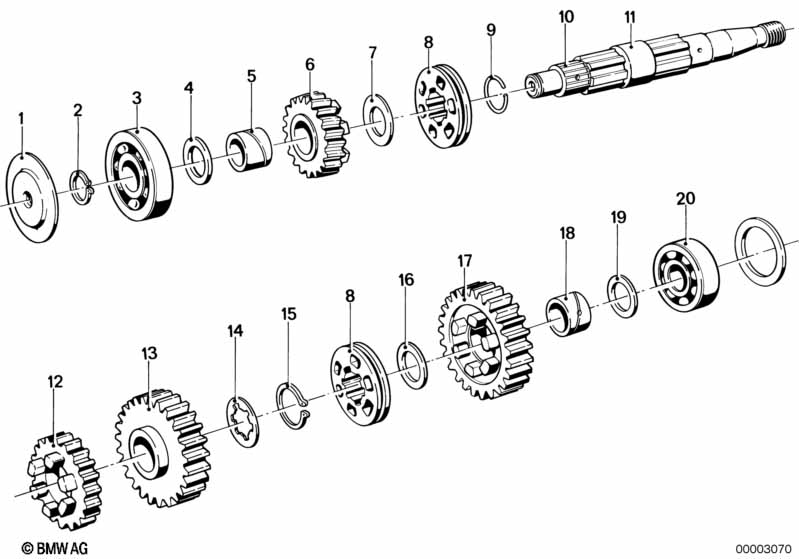 1
2
3
4
5
6
7
8
9
10
11
12
13
14
15
8
16
17
18
19
20
© BMW AG
00003070