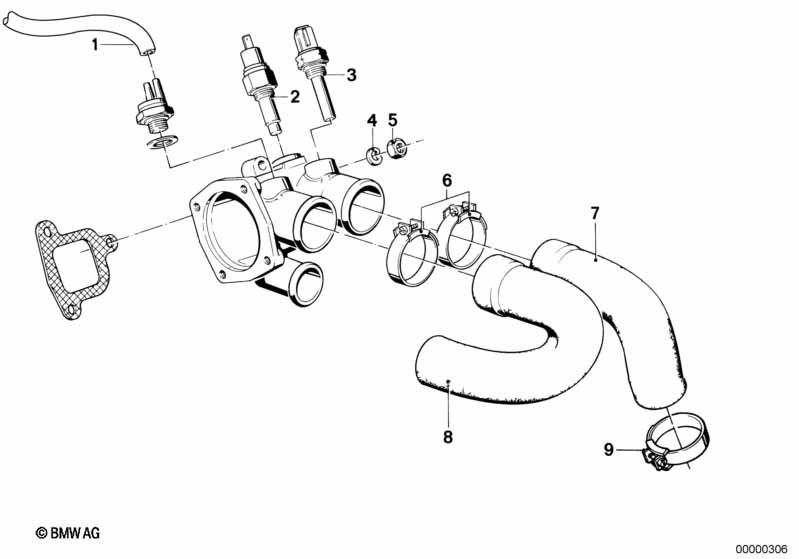 1
2
3
4
5
6
7
8
9

© BMW AG

00000306