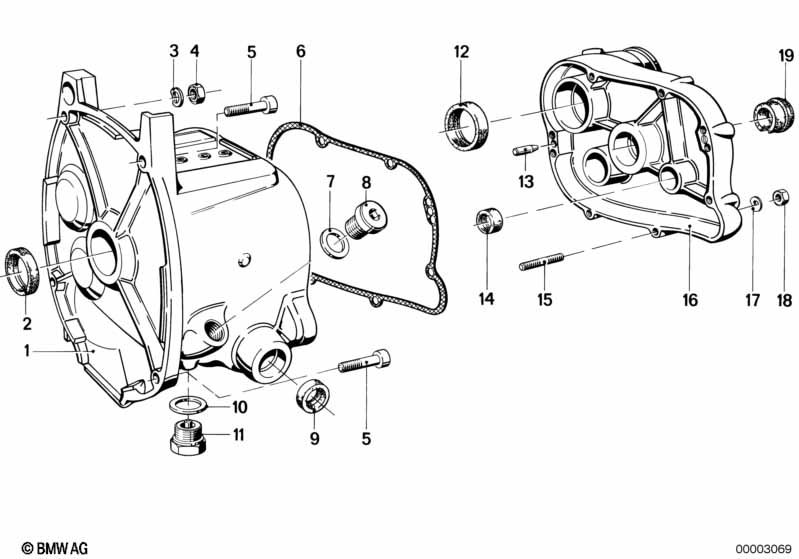 3 4 5 6 12 19

7 8

13

2

14 15 16 17 18

1

10

11 9 5

© BMW AG

00003069