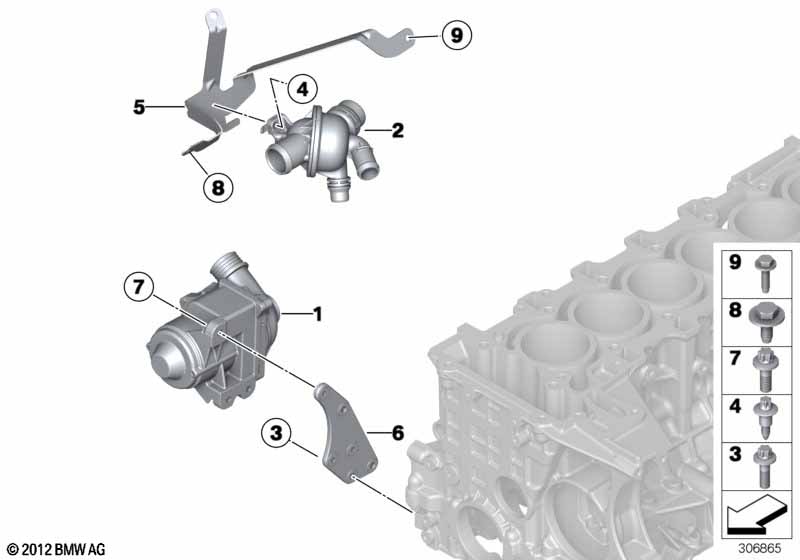 9
4
5
2
8
7
1
3
6
9
8
7
4
3
© 2012 BMW AG
306865