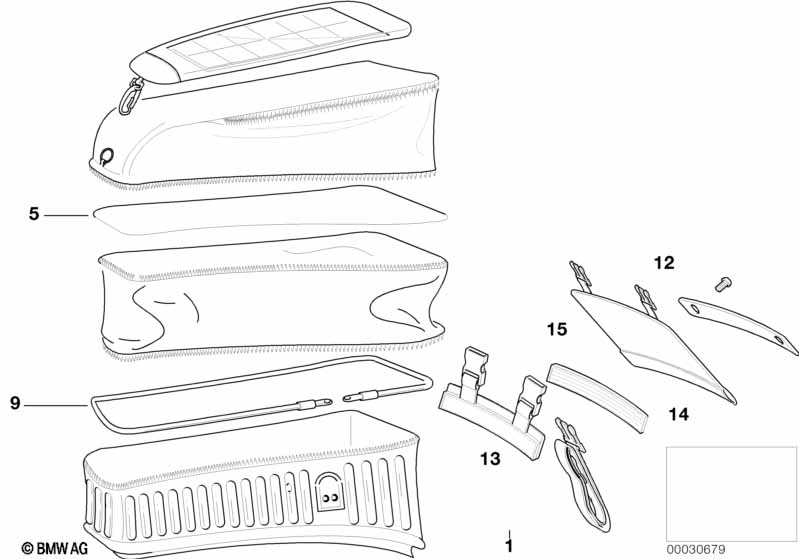 5

12

15

9

14

13

© BMW AG

1

00030679