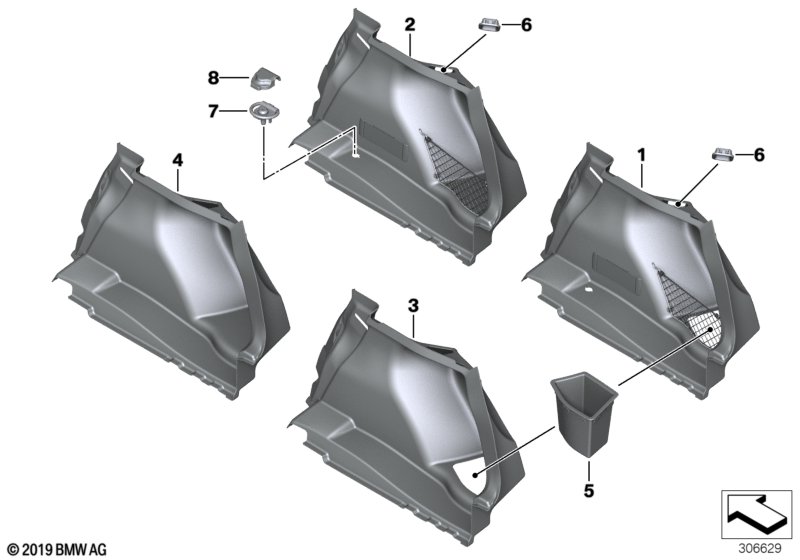 2
6
8
7
4
1
6
3
5
© 2019 BMW AG
306629