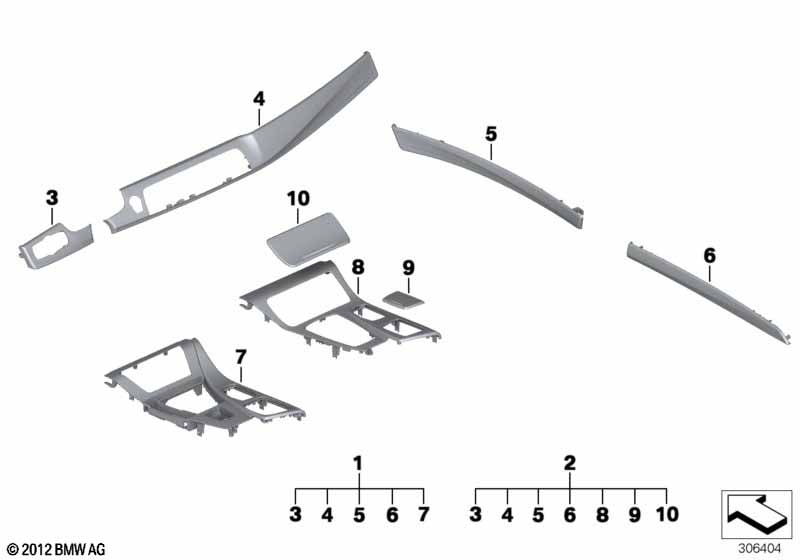 4
5
3
10
8
9
6
7
1
3 4 5 6 7
2
3 4 5 6 8 9 10
© 2012 BMW AG
306404