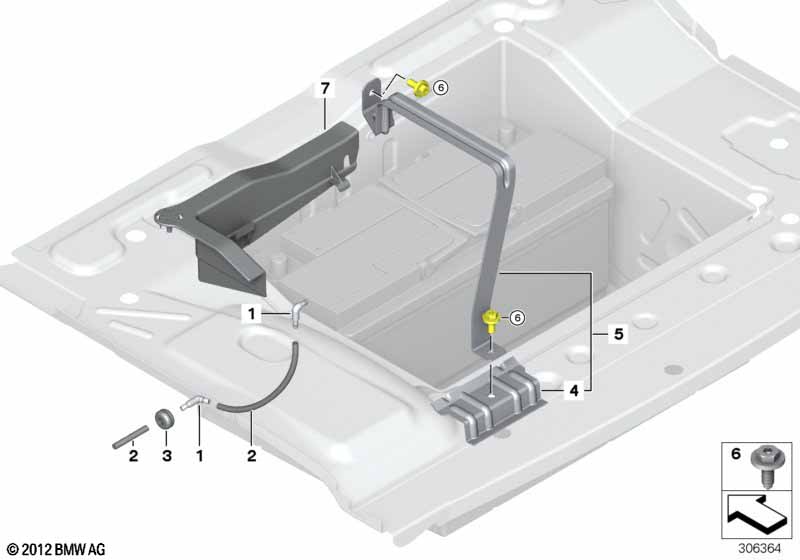 7
6
1
6
5
4
2
3
1
2
6
© 2012 BMW AG
306364