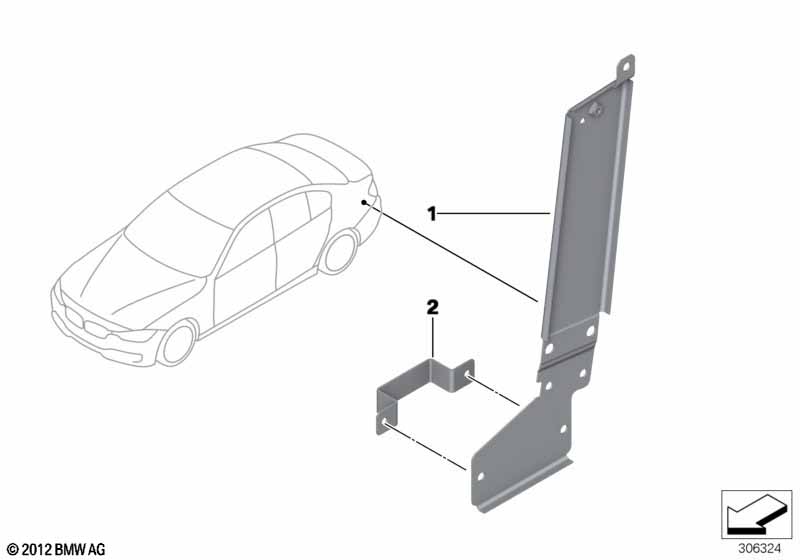 1

2

© 2012 BMW AG

306324