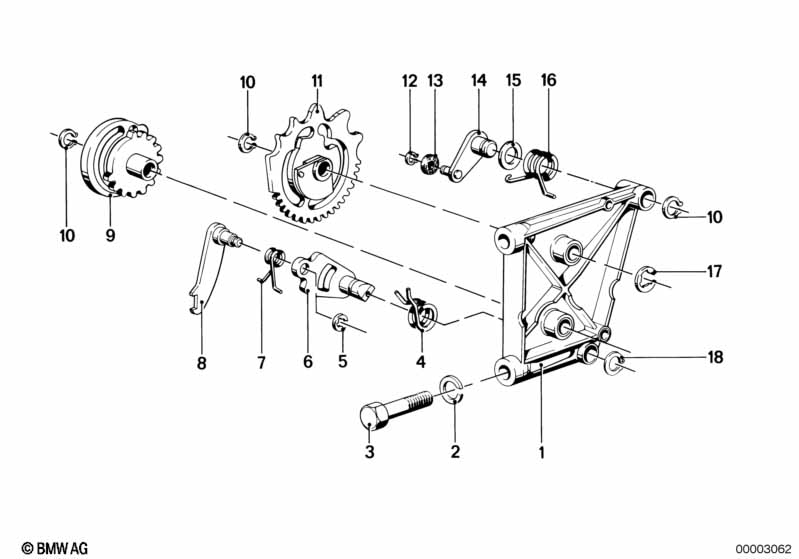 10
11
12
13
14
15
16
10
9
10
17
8
7
6
5
4
18
3
2
1
© BMW AG
00003062