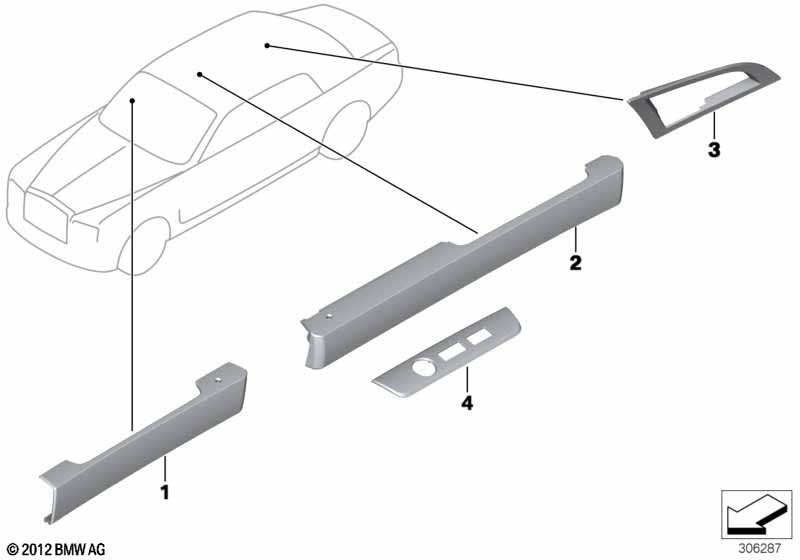 3

2

4

1

© 2012 BMW AG

306287