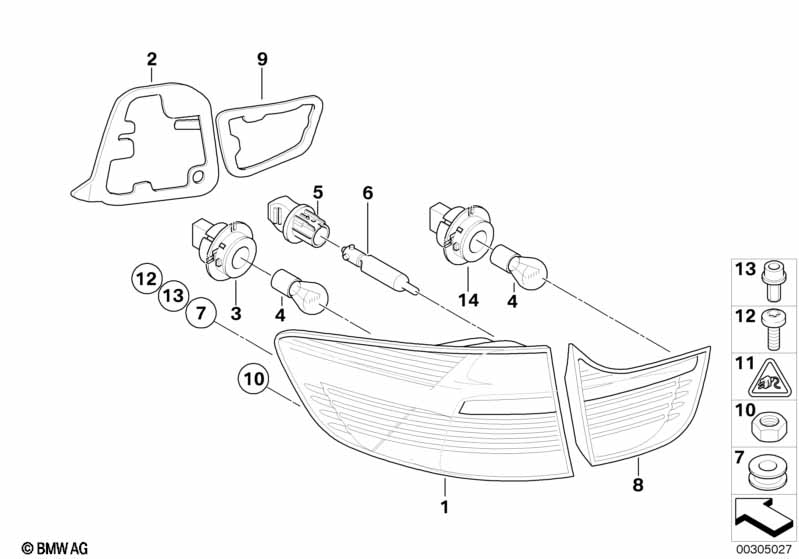 2
9
5
6
12
13
7
3
4
14
4
10
1
8
13
12
11
10
7
© BMW AG
00305027