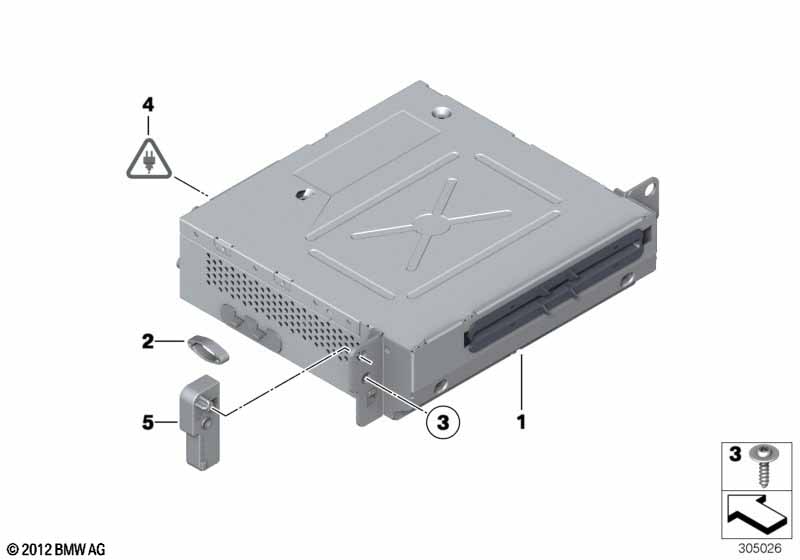 4
2
5
3
1
3
© 2012 BMW AG
305026