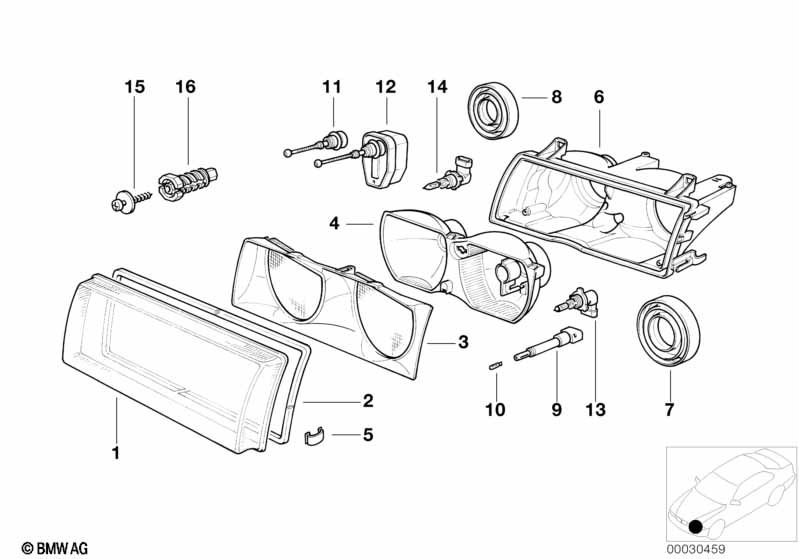 15
16
11
12
14
8
6
4
3
2
5
1
10
9
13
7
© BMW AG
00030459