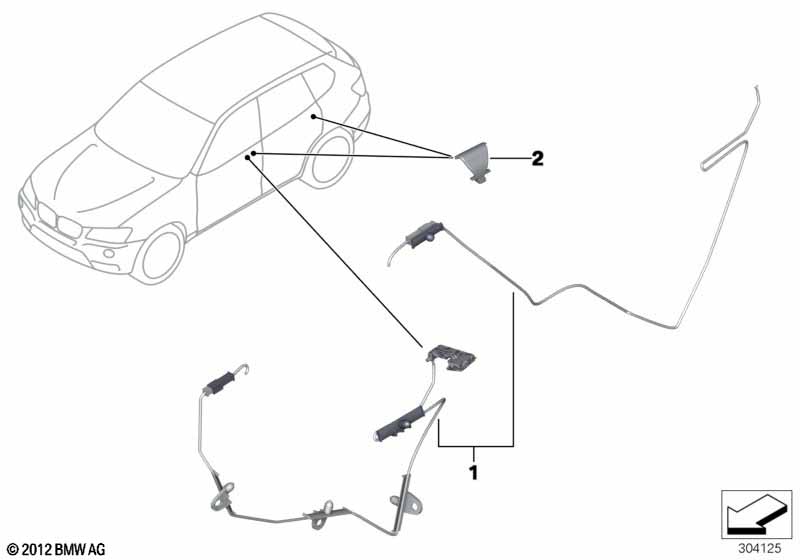 2

1

© 2012 BMW AG

304125