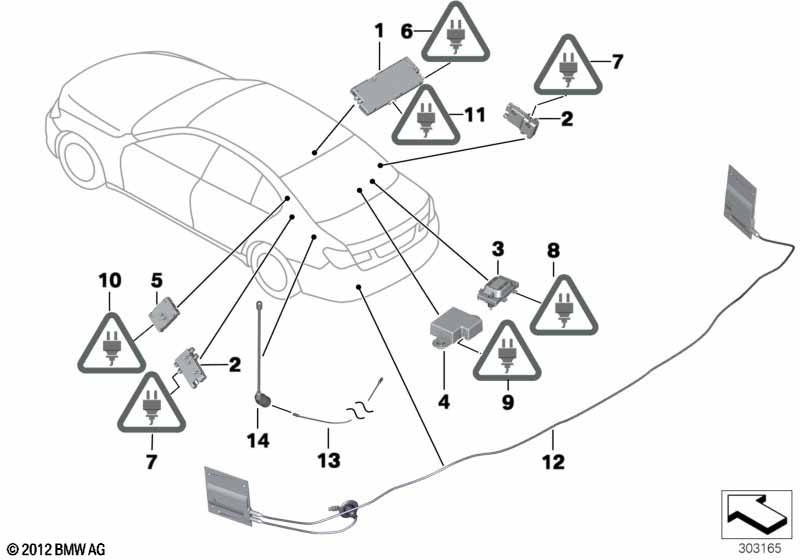 1
6
7
11
2
3
8
10
5
2
4
9
7
14
13
12
© 2012 BMW AG
303165