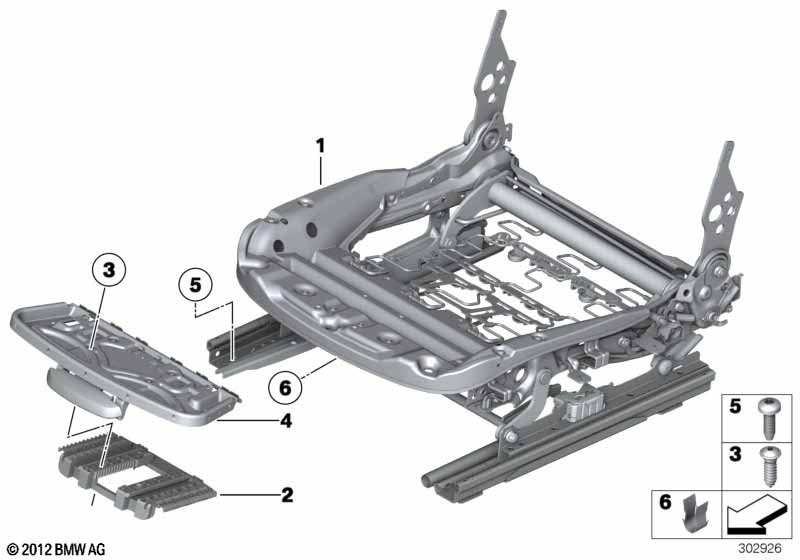 1
3
5
6
4
2
5
3
6
© 2012 BMW AG
302926