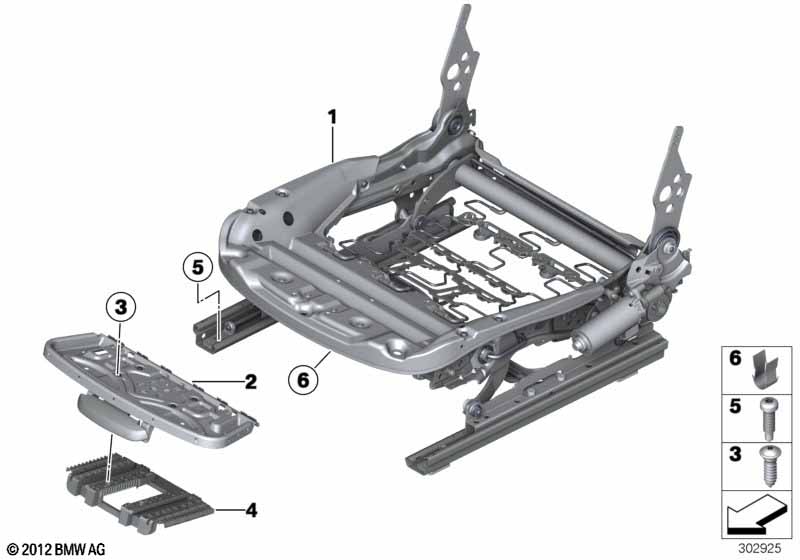 1
5
3
2
6
4
6
5
3
© 2012 BMW AG
302925