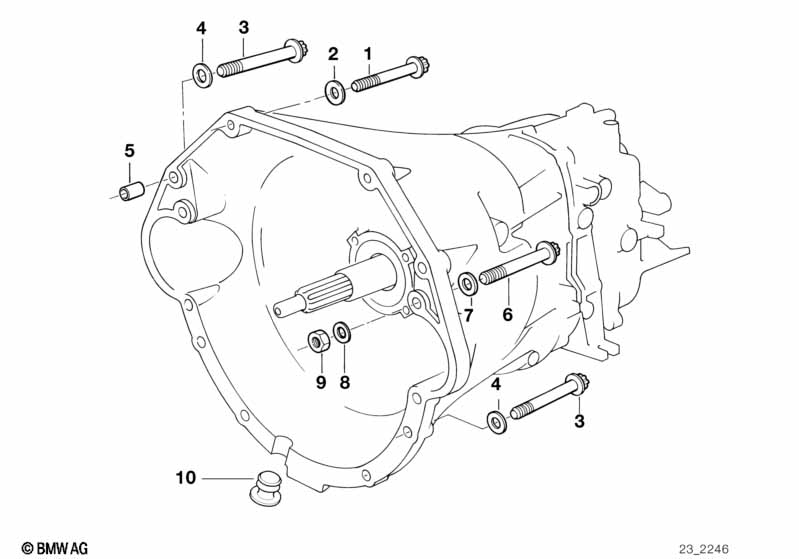 4 3 2 1

5

7 6

9 8

4

3

10

© BMW AG

23_2246