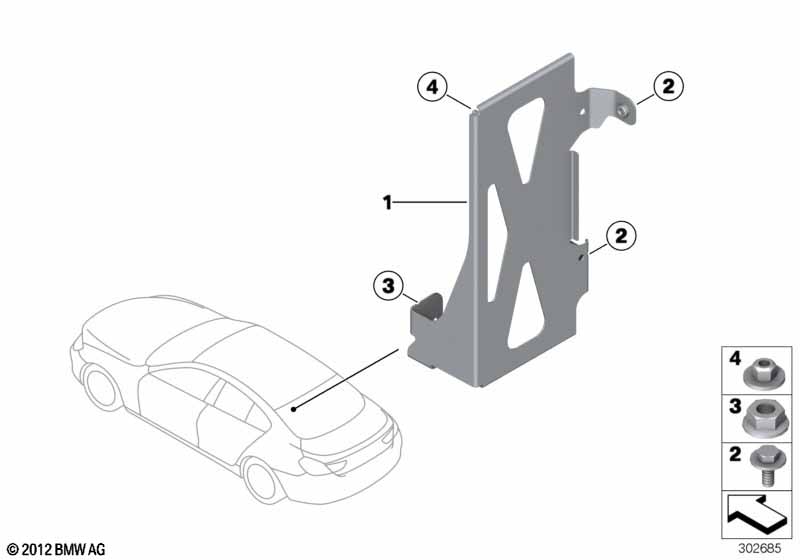 4
2
1
2
3
4
3
2
© 2012 BMW AG
302685