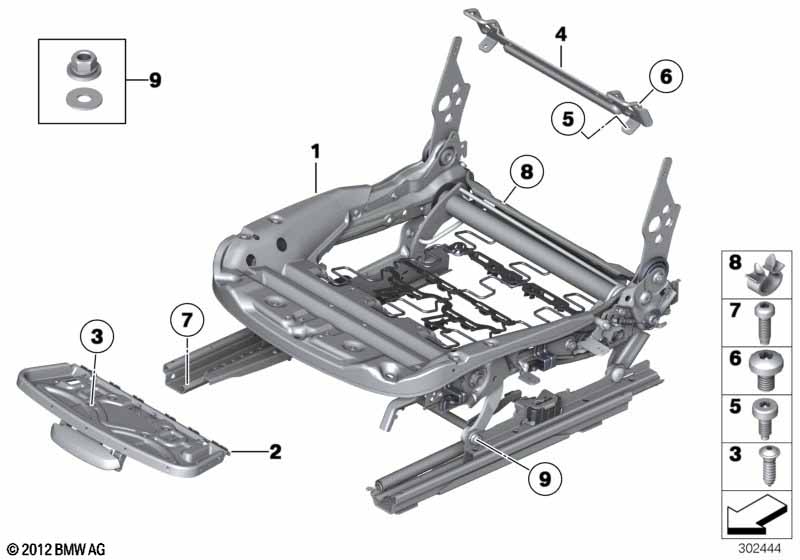 9
4
6
5
1
8
7
3
2
9
8
7
6
5
3
© 2012 BMW AG
302444