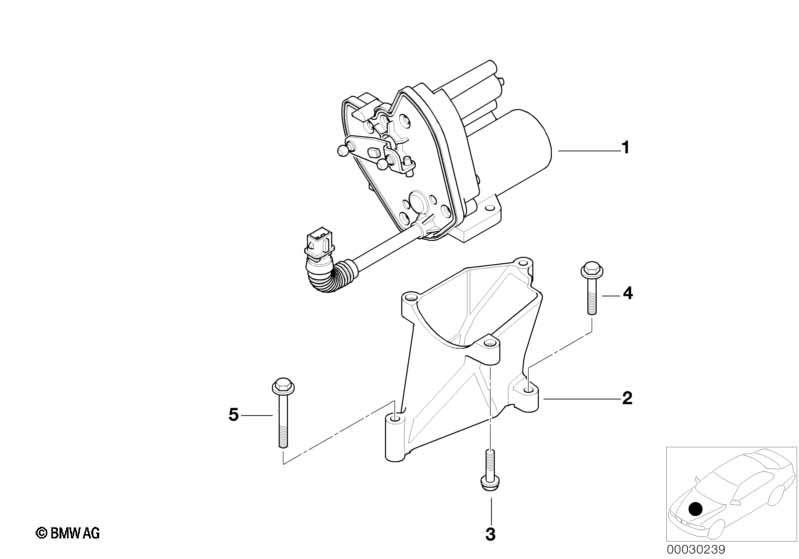 1
4
2
5
3
© BMW AG
00030239