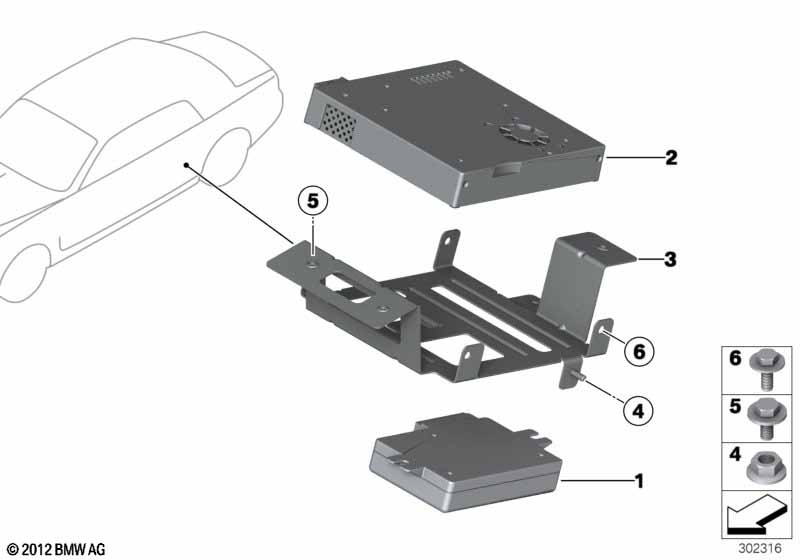 2

5

3

6

4

1

6

5

4

© 2012 BMW AG

302316