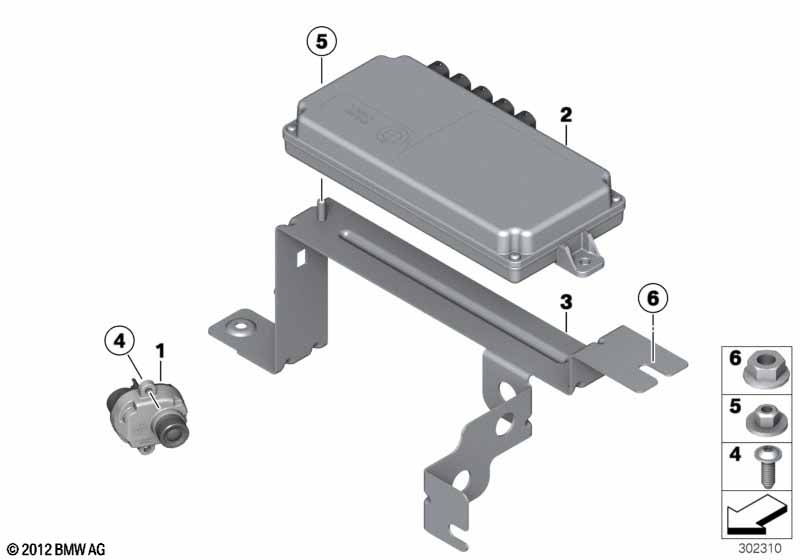 5
2
3
6
4
1
6
5
4
© 2012 BMW AG
302310