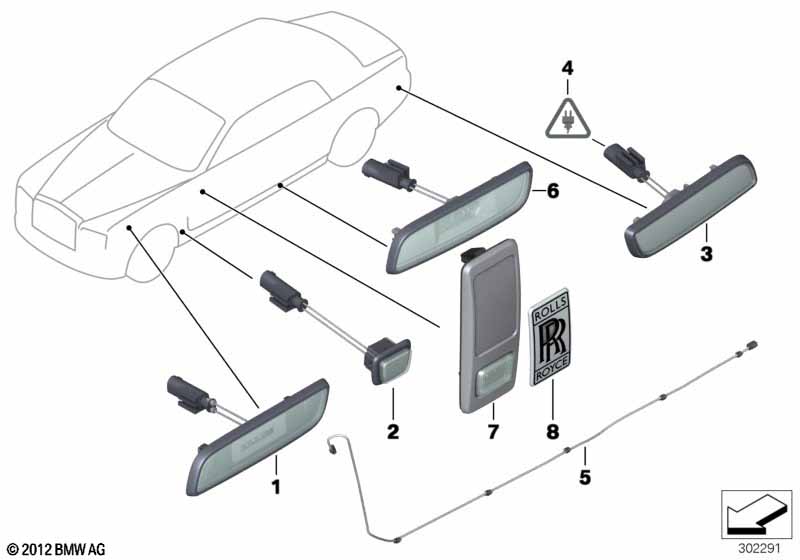 4
6
3
ROLLS
RR
ROYCE
2
7
8
1
5
© 2012 BMW AG
302291