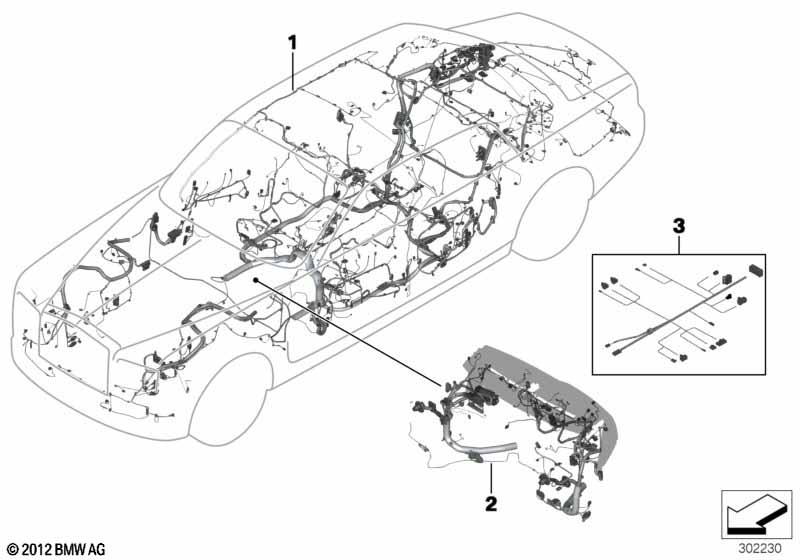 1

3

2

© 2012 BMW AG

302230