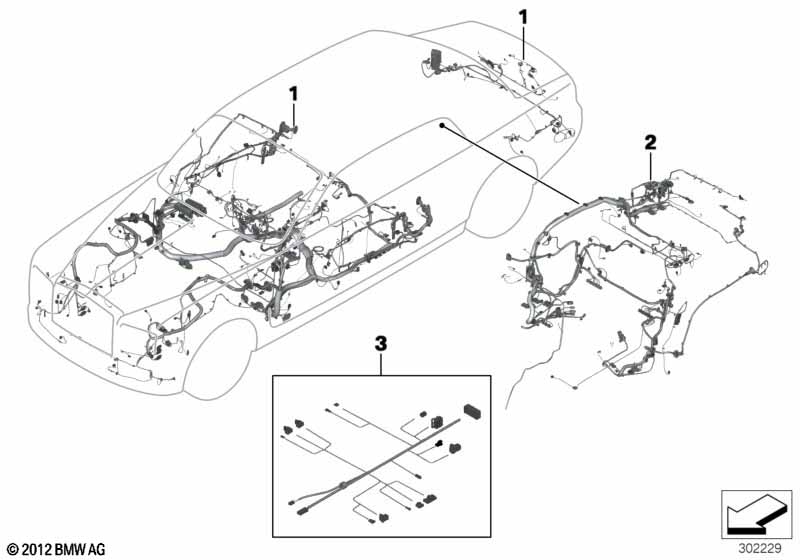 1
1
2
3
© 2012 BMW AG
302229