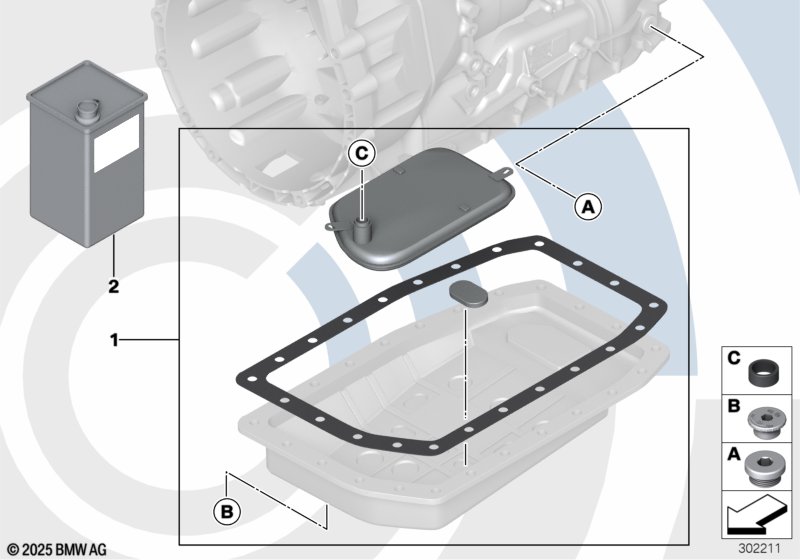 C
A
2
1
B
C
B
A
© 2025 BMW AG
302211