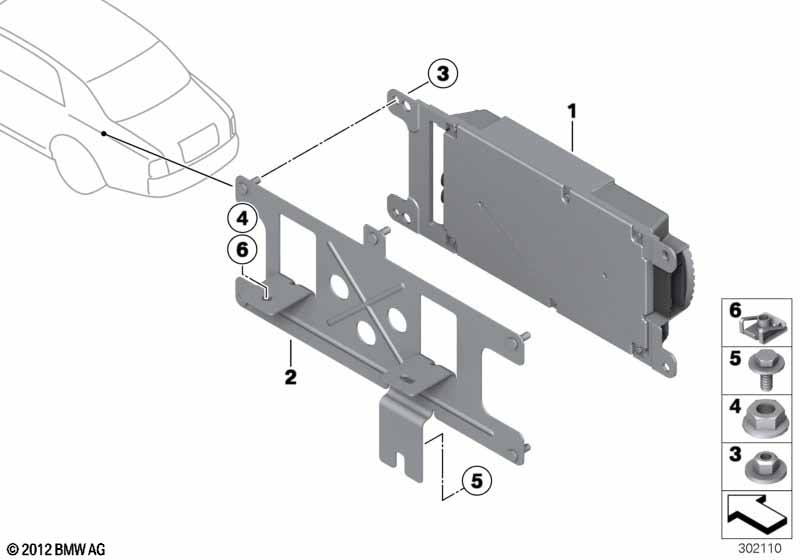 3
1
4
6
2
5
6
5
4
3
© 2012 BMW AG
302110