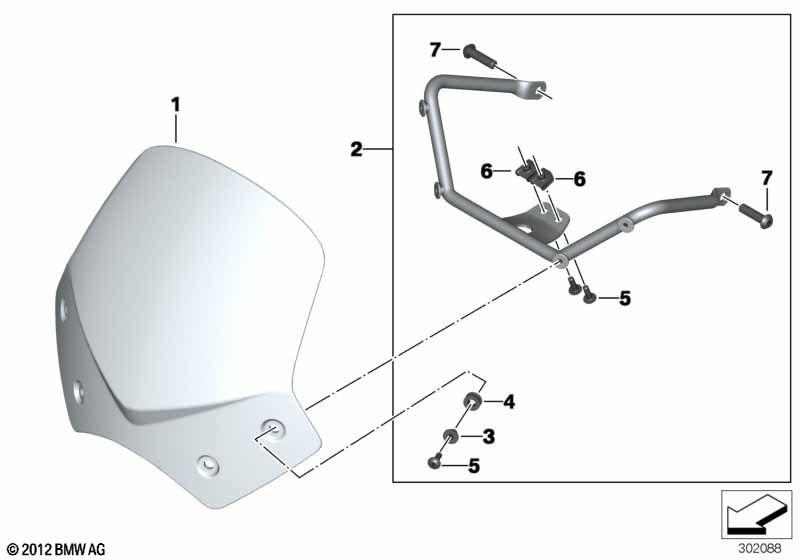 1

2

7

6

6

7

5

4

3

5

© 2012 BMW AG

302088