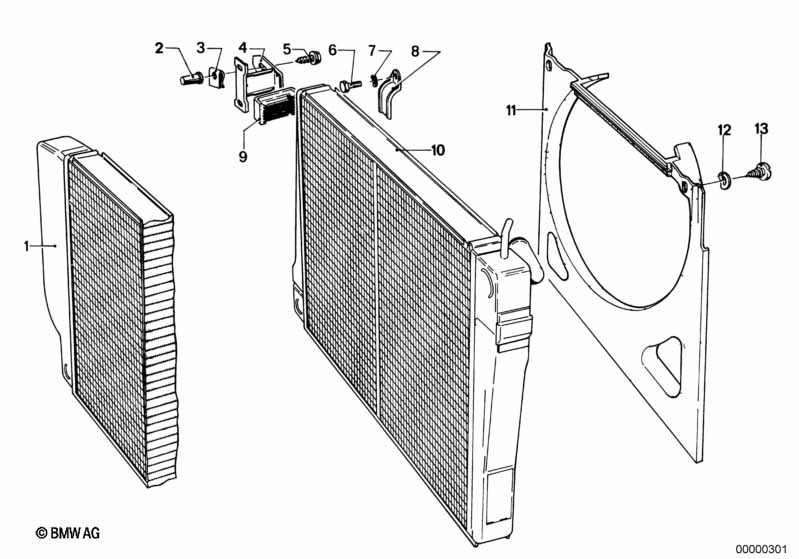 2
3
4
5
6
7
8
9
10
11
12
13
1

© BMW AG

00000301