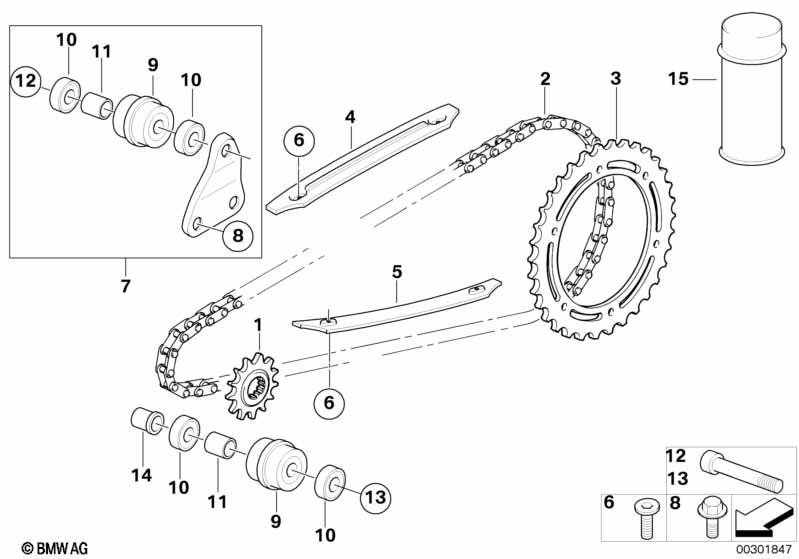 10
11
9
10
12
8
7
6
4
2
3
15
5
1
6
14
10
11
9
10
13
12
13
6
8
© BMW AG
00301847