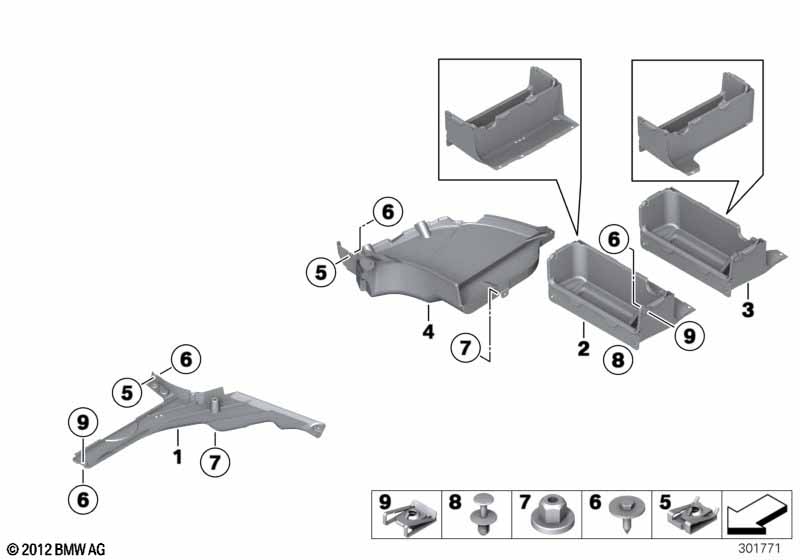 6
5
4
7
6
9
2
8
3
6
5
9
1
7
6
9 8 7 6 5
© 2012 BMW AG
301771