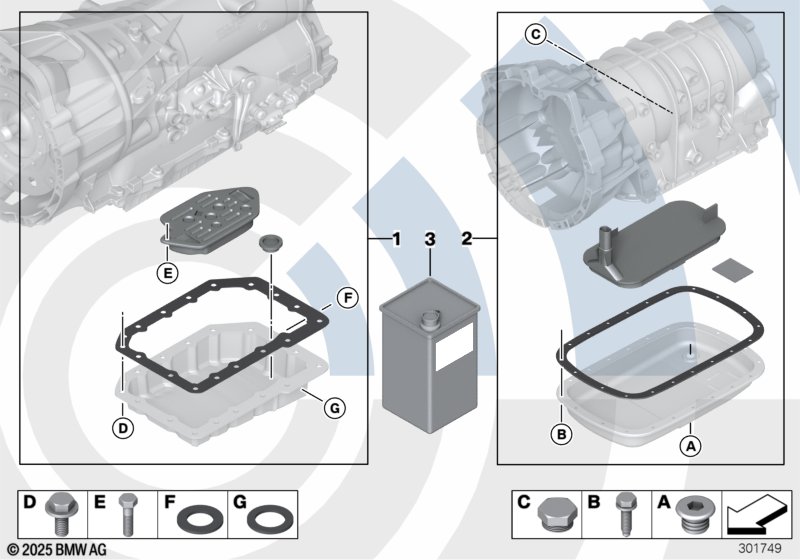 C

1 3 2

E

F

G

D

B

A

D E F G

C B A

© 2025 BMW AG

301749