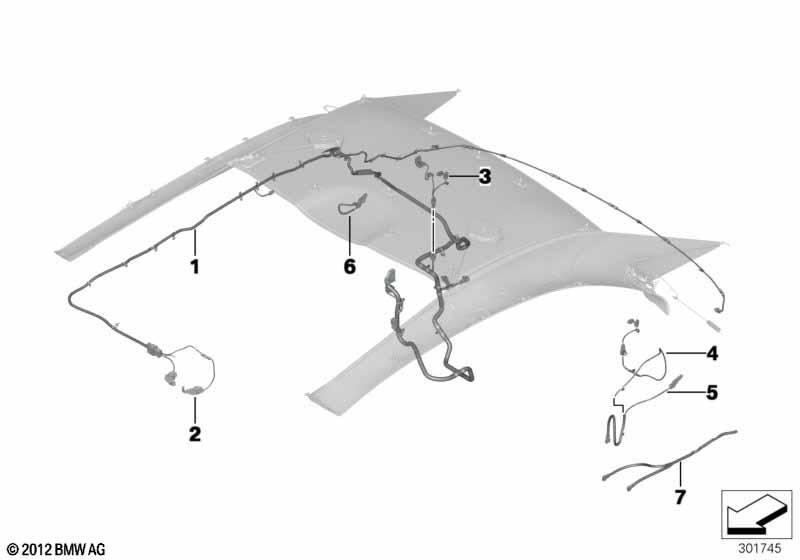 3
1
6
4
5
2
7
© 2012 BMW AG
301745