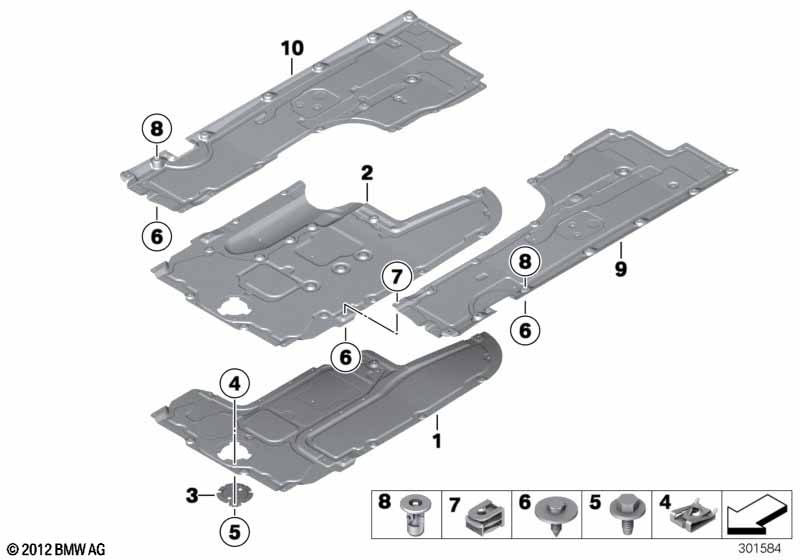 10
8
6
2
7
8
9
6
6
4
1
3
5
8
7
6
5
4
© 2012 BMW AG
301584