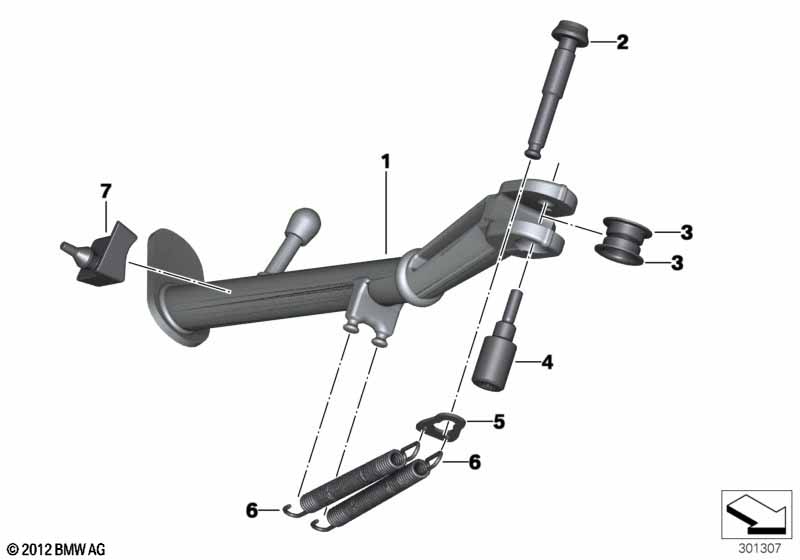 2

1

7

3

3

4

5

6

6

© 2012 BMW AG

301307